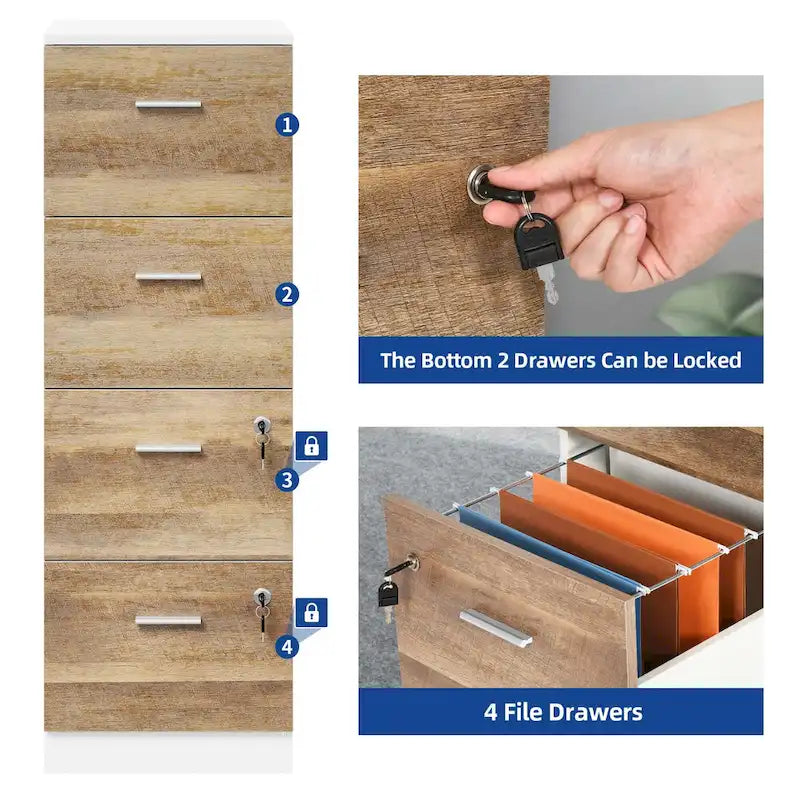 1

2

3

4

The Bottom 2 Drawers Can be Locked

4 File Drawers